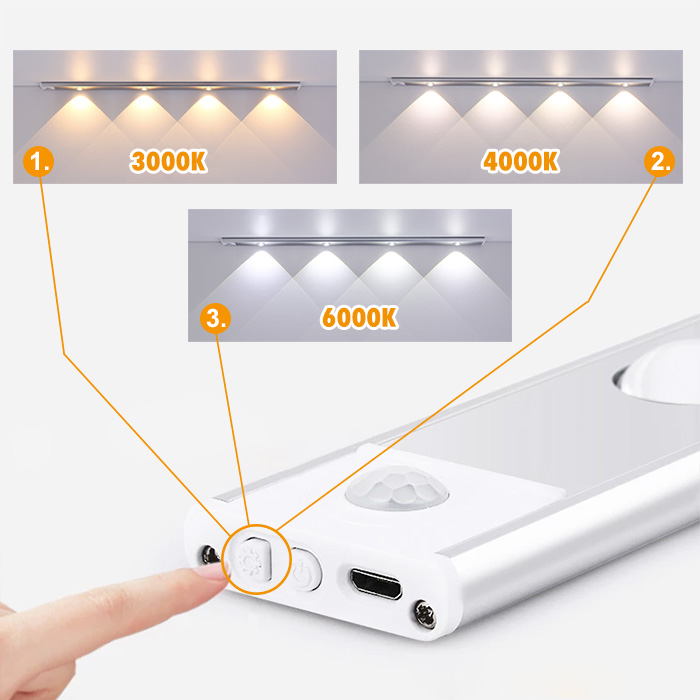 1.

3000K

4000K

2.

3.

6000K